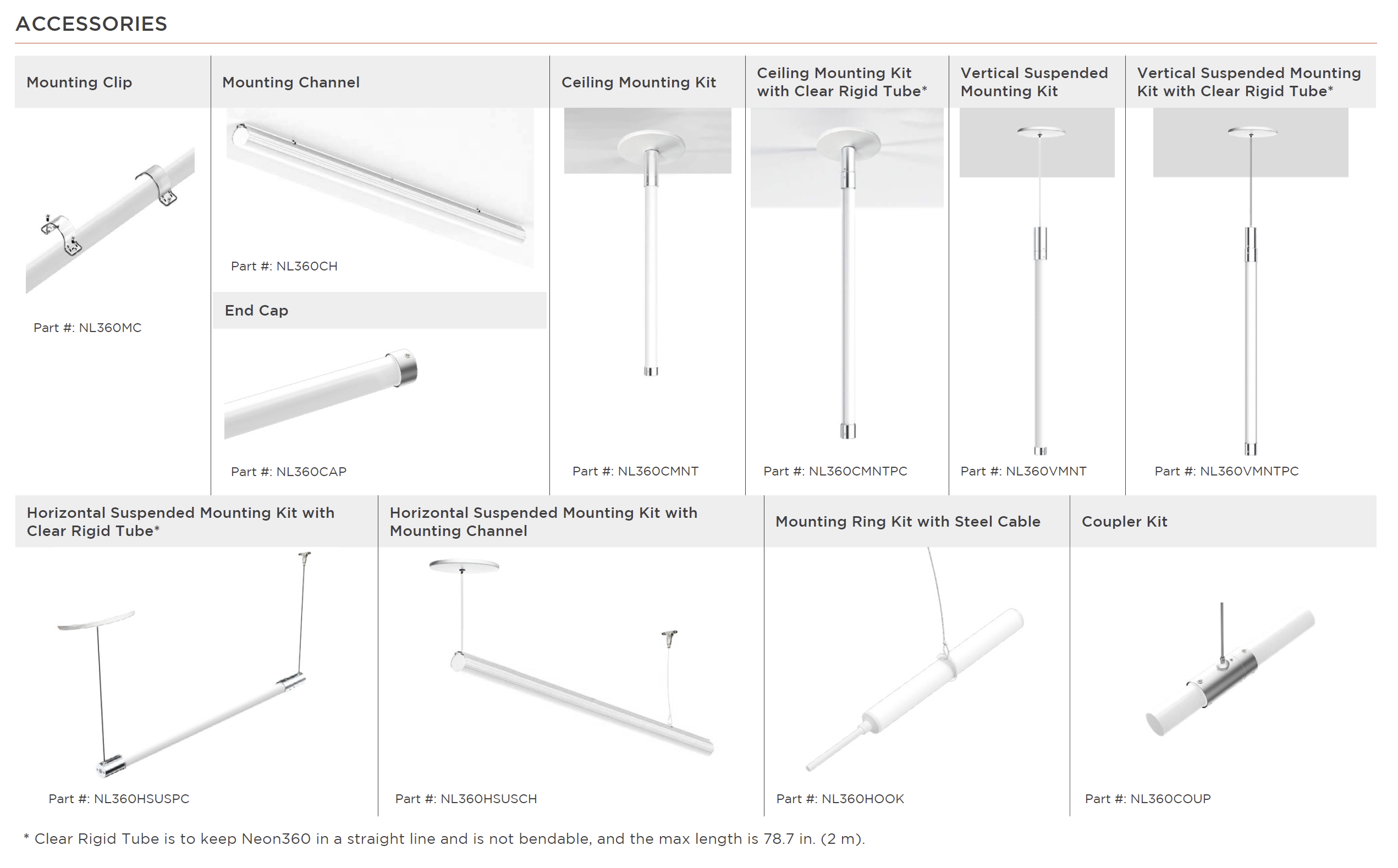 ACCESSORIES

Mounting Clip

Part #: NL360MC

Mounting Channel

Part #: NL360CH

End Cap

Part #: NL360CAP

Ceiling Mounting Kit

Part #: NL360CMNT

Ceiling Mounting Kit with Clear Rigid Tube*

Part #: NL360CMNTPC

Vertical Suspended Mounting Kit

Part #: NL360VMNT

Vertical Suspended Mounting Kit with Clear Rigid Tube*

Part #: NL360VMNTPC

Horizontal Suspended Mounting Kit with Clear Rigid Tube*

Part #: NL360HSUSPC

Horizontal Suspended Mounting Kit with Mounting Channel

Part #: NL360HSUSCH

Mounting Ring Kit with Steel Cable

Part #: NL360HOOK

Coupler Kit

Part #: NL360COUP

* Clear Rigid Tube is to keep Neon360 in a straight line and is not bendable, and the max length is 78.7 in. (2 m).